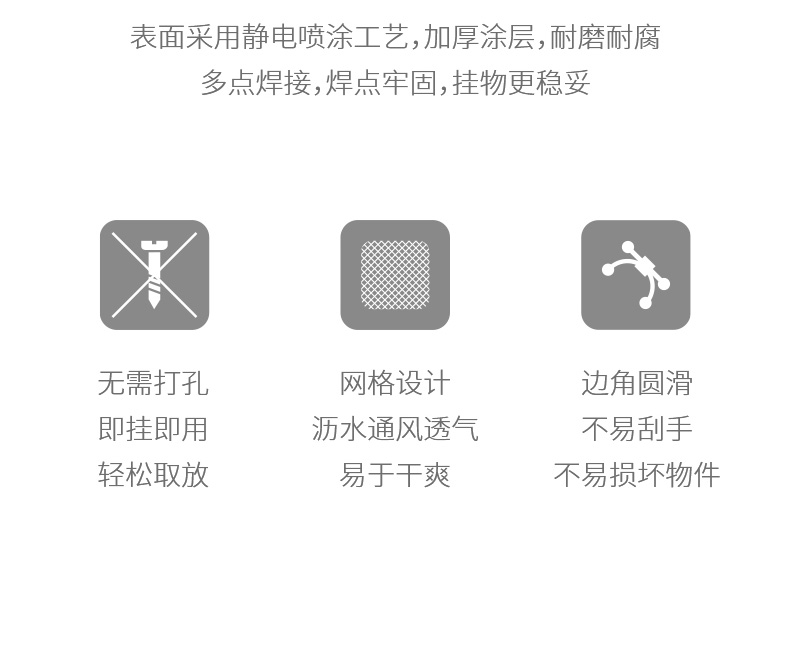 表面采用静电喷涂工艺,加厚涂层,耐磨耐腐
多点焊接,焊点牢固,挂物更稳妥

无需打孔
即挂即用
轻松取放

网格设计
沥水通风透气
易于干爽

边角圆滑
不易刮手
不易损坏物件