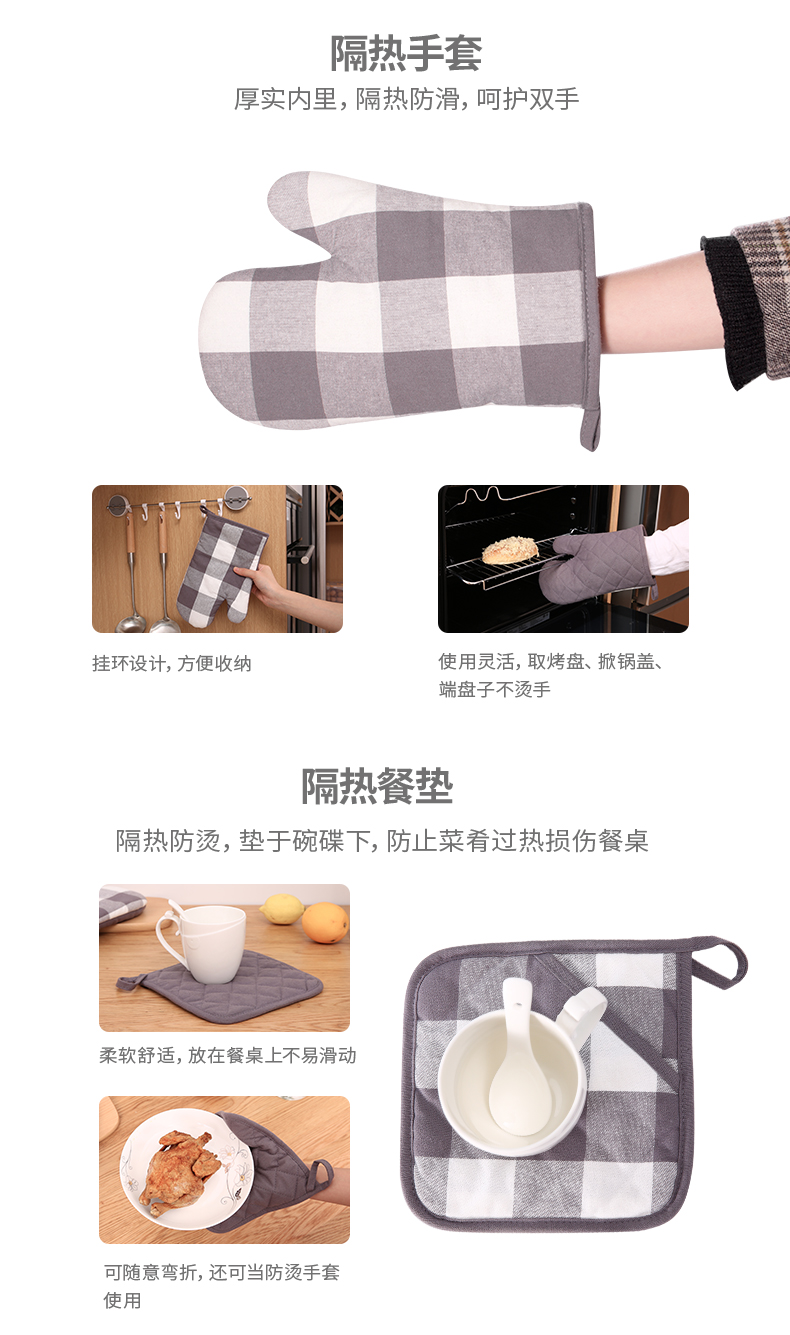 隔热手套

厚实内里，隔热防滑，呵护双手

挂环设计，方便收纳

使用灵活，取烤盘、掀锅盖、端盘子不烫手

隔热餐垫

隔热防烫，垫于碗碟下，防止菜肴过热损伤餐桌

柔软舒适，放在餐桌上不易滑动

可随意弯折，还可当防烫手套使用