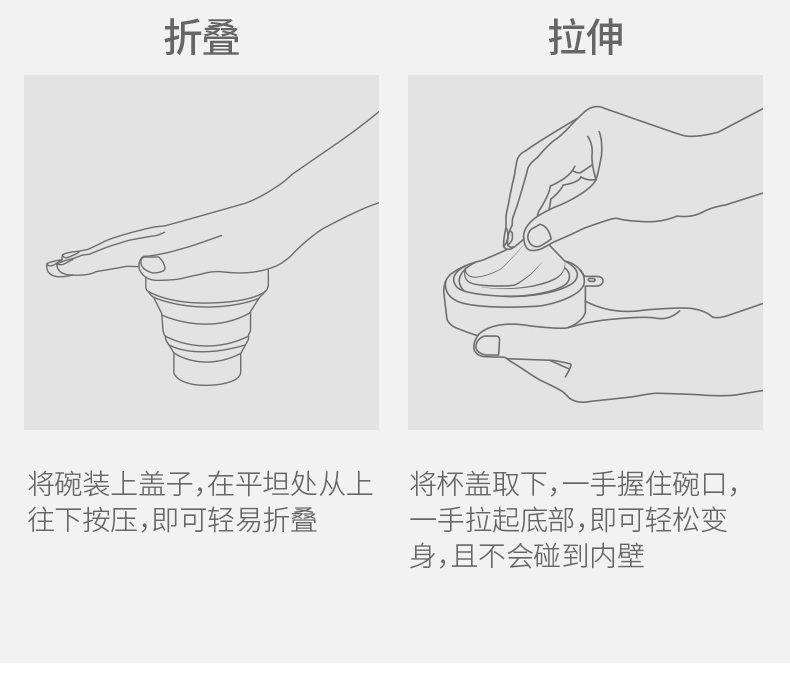 折叠

将碗装上盖子,在平坦处从上往下按压,即可轻易折叠

拉伸

将杯盖取下,一手握住碗口,一手拉起底部,即可轻松变身,且不会碰到内壁