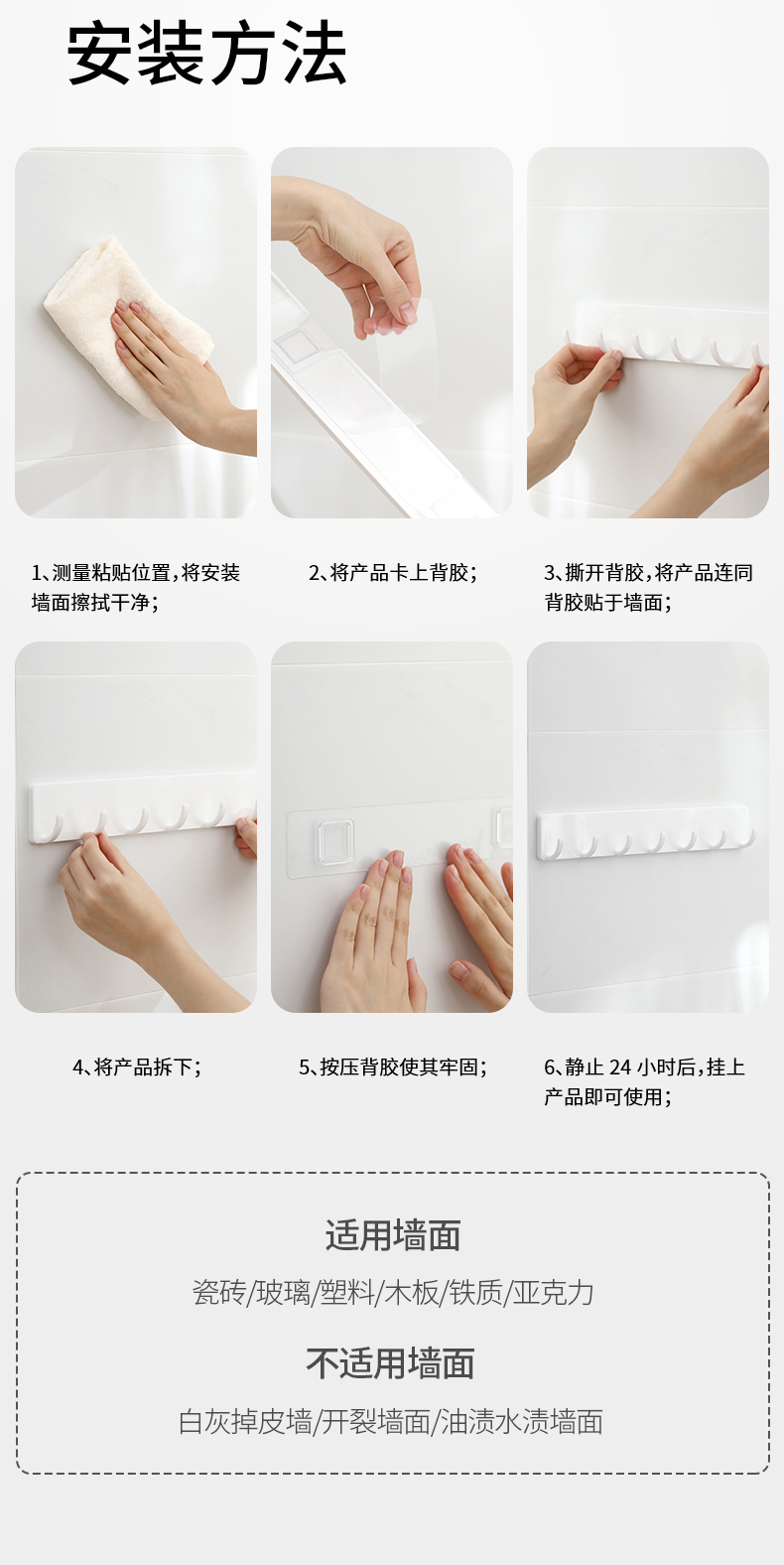 安装方法

1、测量粘贴位置，将安装墙面擦拭干净；

2、将产品卡上背胶；

3、撕开背胶，将产品连同背胶贴于墙面；

4、将产品拆下；

5、按压背胶使其牢固；

6、静止 24 小时后，挂上产品即可使用；

适用墙面

瓷砖/玻璃/塑料/木板/铁质/亚克力

不适用墙面

白灰掉皮墙/开裂墙面/油渍水渍墙面